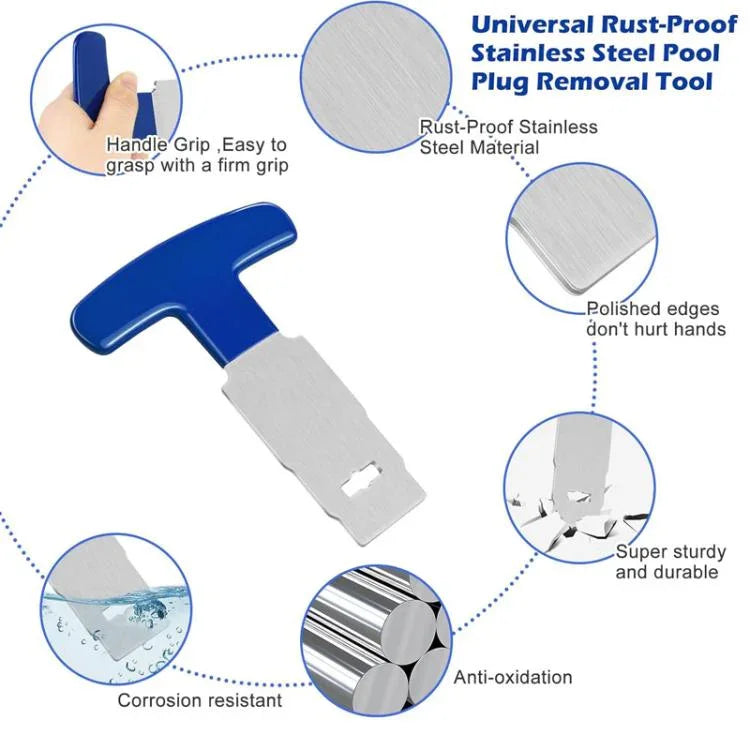 Universal Rust-Proof Stainless Steel Pool Plug Removal Tool

Handle Grip ,Easy to grasp with a firm grip

Rust-Proof Stainless Steel Material

Polished edges don't hurt hands

Super sturdy and durable

Anti-oxidation

Corrosion resistant