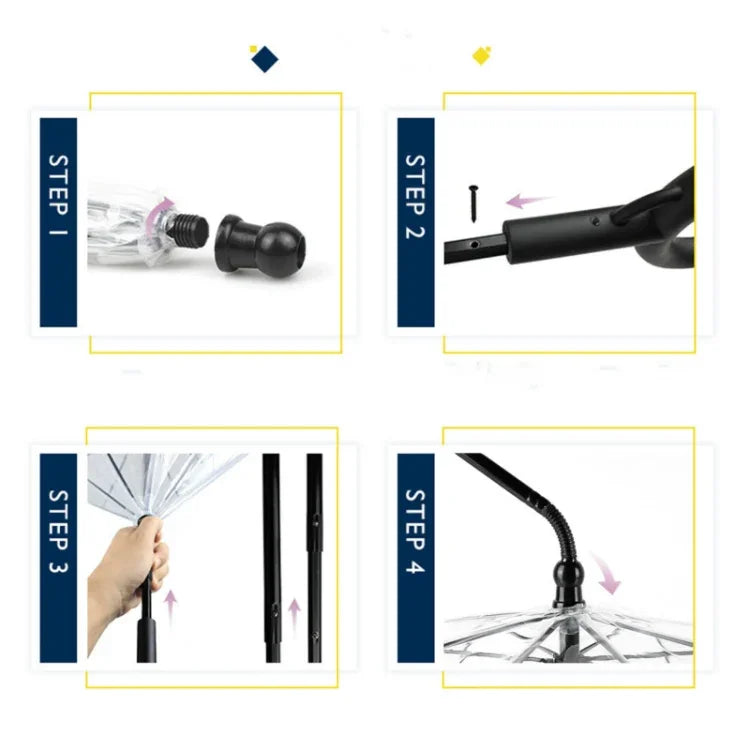 STEP 1

STEP 2

STEP 3

STEP 4